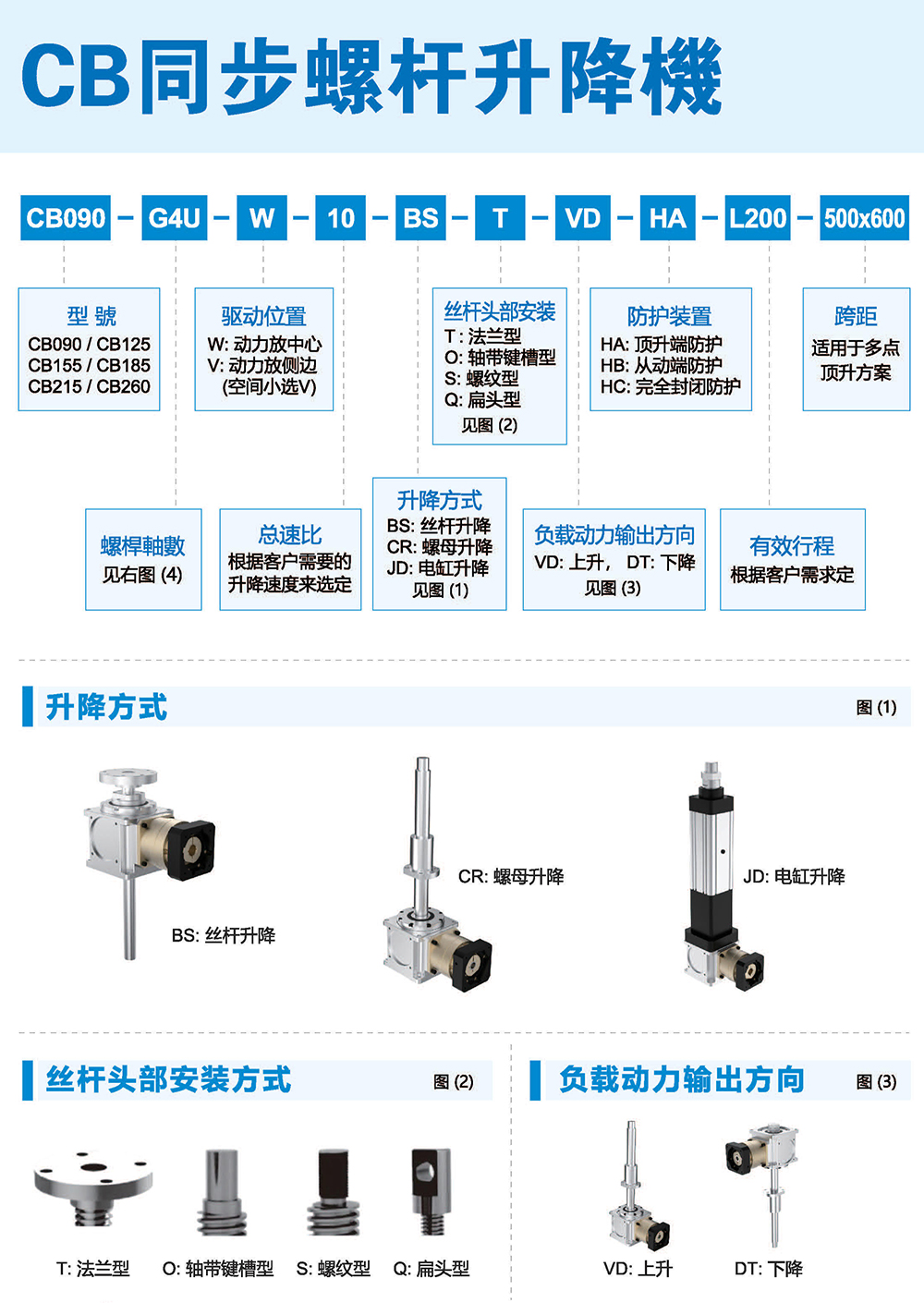 CB同步螺杆升降機

CB090 – G4U – W – 10 – BS – T – VD – HA – L200 – 500x600

型 號
CB090 / CB125
CB155 / CB185
CB215 / CB260

驱动位置
W: 动力放中心
V: 动力放侧边
(空间小选V)

丝杆头部安装
T : 法兰型
O: 轴带键槽型
S: 螺纹型
Q: 扁头型
见图 (2)

防护装置
HA: 顶升端防护
HB: 从动端防护
HC: 完全封闭防护

跨距
适用于多点
顶升方案

螺桿軸數
见右图 (4)

总速比
根据客户需要的
升降速度来选定

升降方式
BS: 丝杆升降
CR: 螺母升降
JD: 电缸升降
见图 (1)

负载动力输出方向
VD: 上升， DT: 下降
见图 (3)

有效行程
根据客户需求定

升降方式

图 (1)

BS: 丝杆升降

CR: 螺母升降

JD: 电缸升降

丝杆头部安装方式

图 (2)

T: 法兰型 O: 轴带键槽型 S: 螺纹型 Q: 扁头型

负载动力输出方向

图 (3)

VD: 上升 DT: 下降